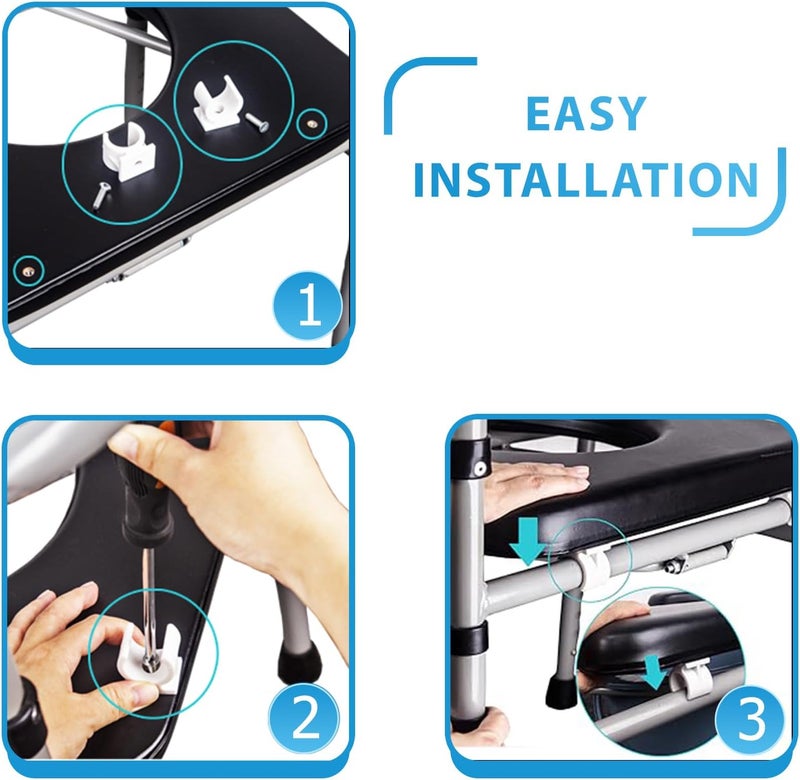 EASY
INSTALLATION

1

2

3